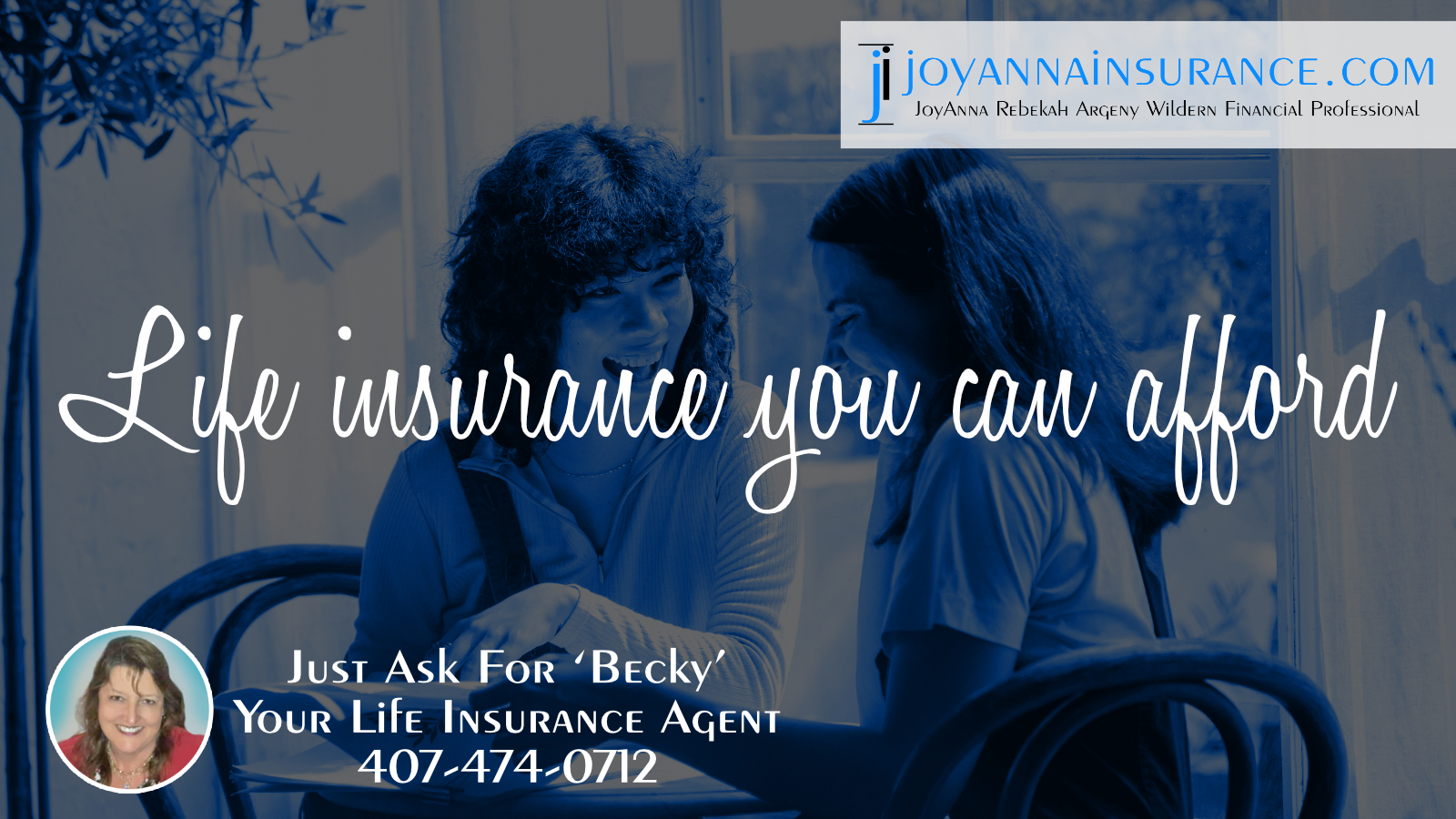 ji JOYANNAINSURANCE.COM
JoyAnna Rebekah Argeny Wildern Financial Professional

Life insurance you can afford

Just Ask For 'Becky'
Your Life Insurance Agent
407-474-0712