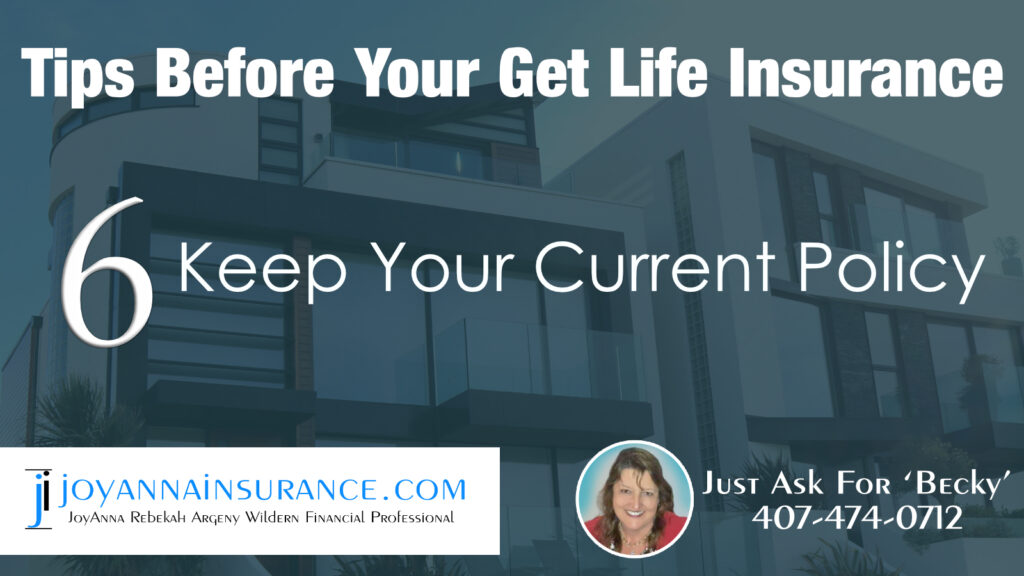 Tips Before Your Get Life Insurance

6 Keep Your Current Policy

ji JOYANNAINSURANCE.COM
JoyAnna Rebekah Argeny Wildern Financial Professional

Just Ask For 'Becky'
407-474-0712