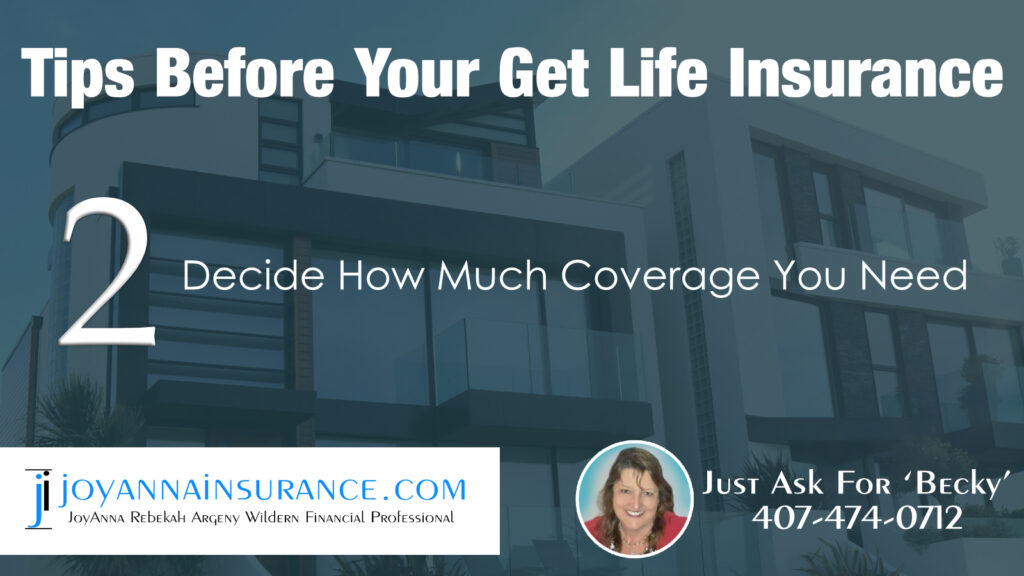 Tips Before Your Get Life Insurance

2 Decide How Much Coverage You Need

ji JOYANNAINSURANCE.COM
JoyAnna Rebekah Argeny Wildern Financial Professional

Just Ask For 'Becky'
407-474-0712