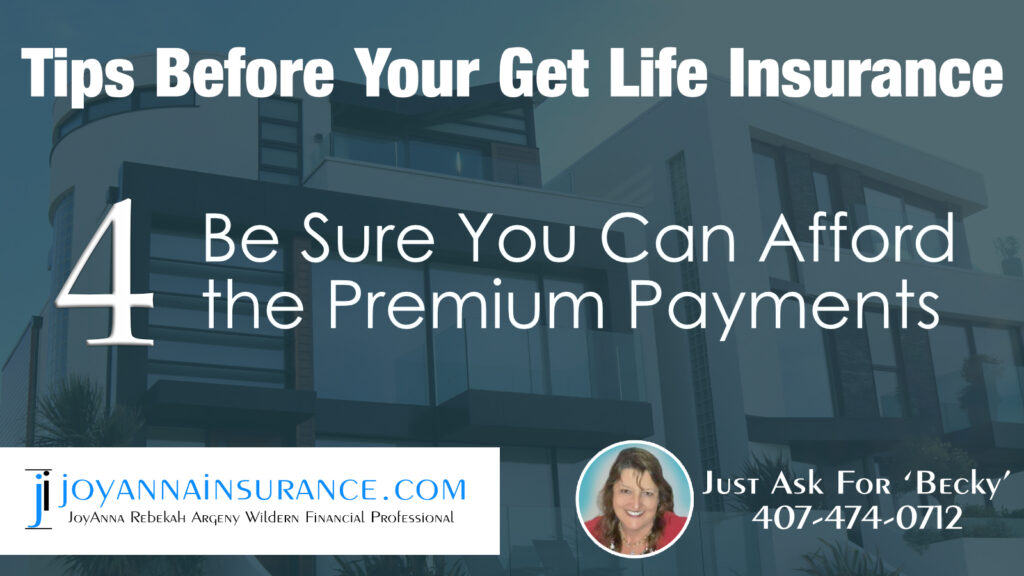 Tips Before Your Get Life Insurance

4 Be Sure You Can Afford the Premium Payments

ji JOYANNAINSURANCE.COM
JoyAnna Rebekah Argeny Wildern Financial Professional

Just Ask For 'Becky'
407-474-0712