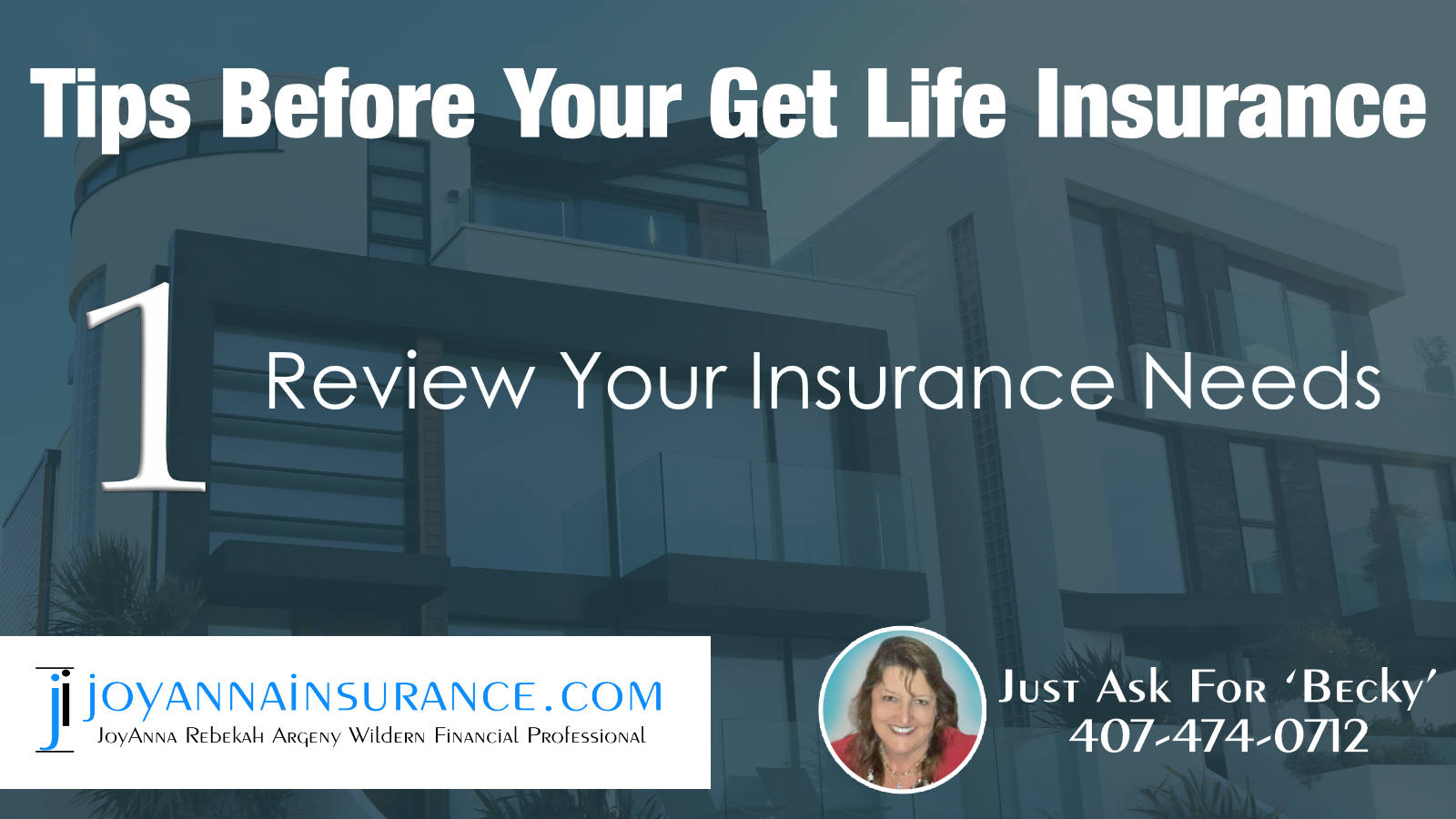 Tips Before Your Get Life Insurance

1 Review Your Insurance Needs

ji JOYANNAINSURANCE.COM
JoyAnna Rebekah Argeny Wildern Financial Professional

Just Ask For 'Becky'
407-474-0712